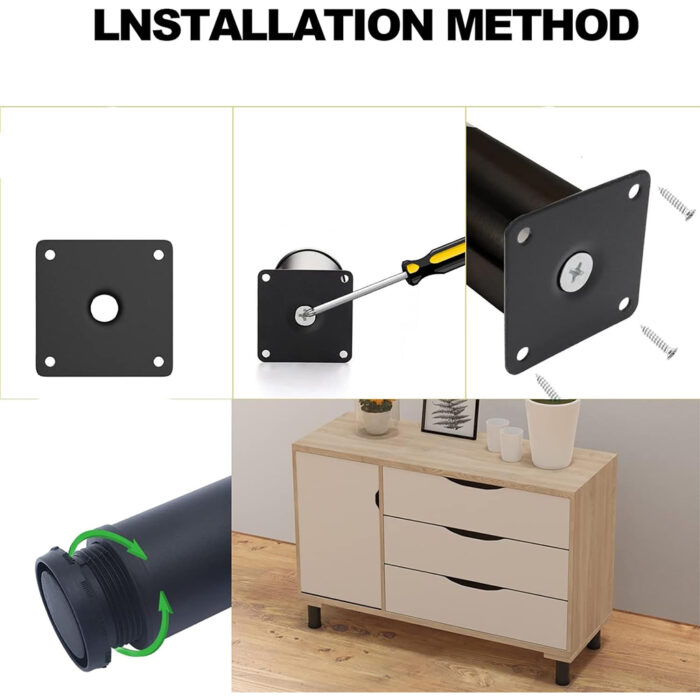 LNSTALLATION METHOD